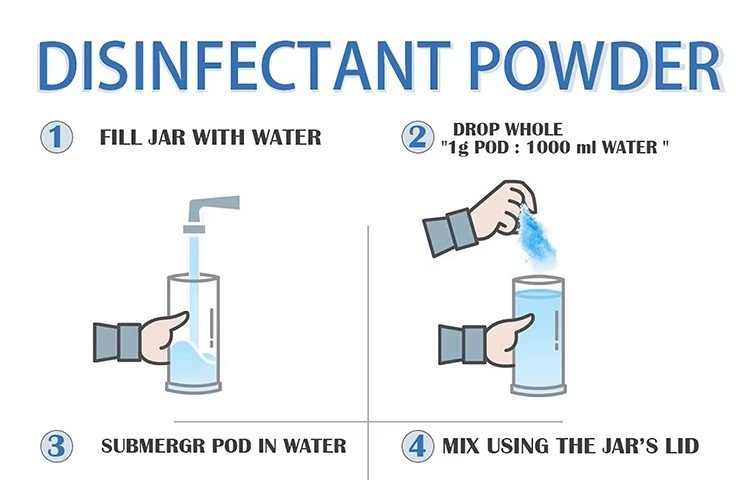 DISINFECTANT POWDER

1 FILL JAR WITH WATER

2 DROP WHOLE "1g POD : 1000 ml WATER "

3 SUBMERGR POD IN WATER

4 MIX USING THE JAR'S LID