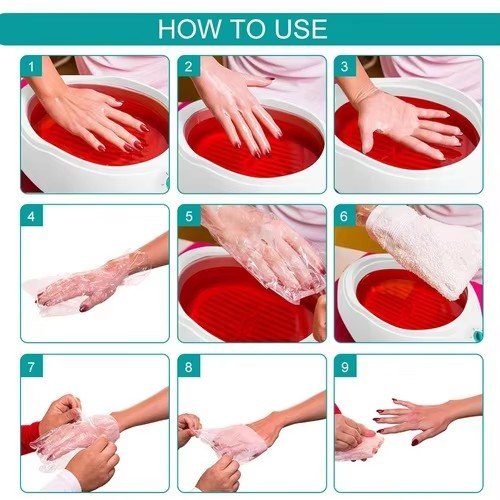 HOW TO USE

1

2

3

4

5

6

7

8

9